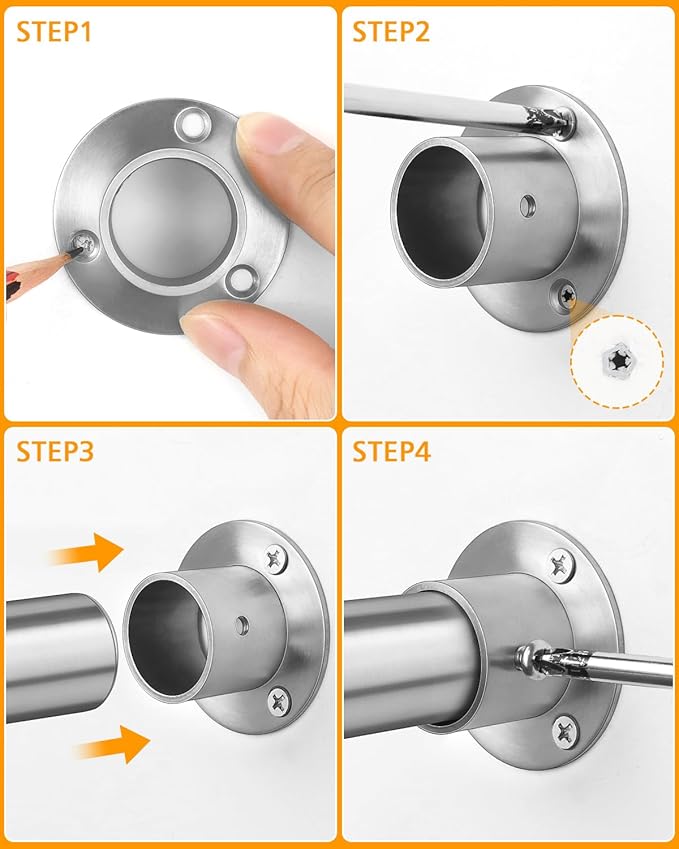 STEP1

STEP2

STEP3

STEP4