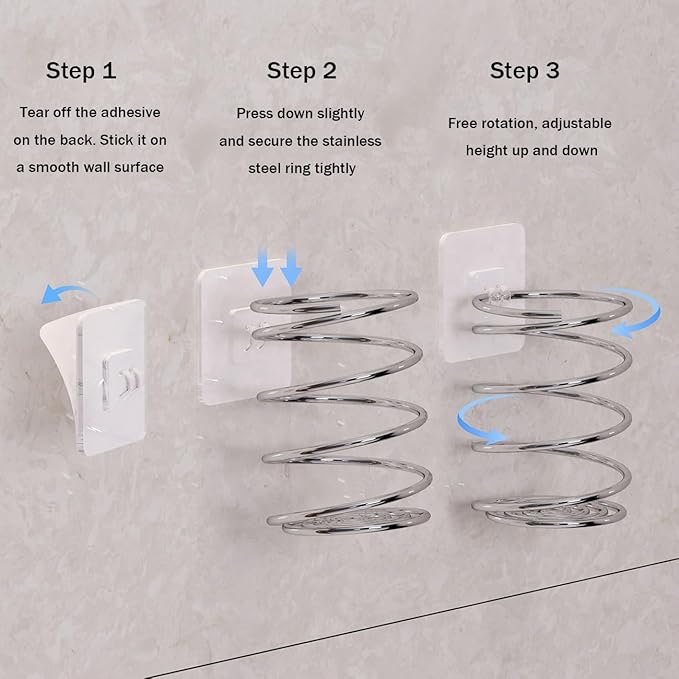 Step 1

Tear off the adhesive on the back. Stick it on a smooth wall surface

Step 2

Press down slightly and secure the stainless steel ring tightly

Step 3

Free rotation, adjustable height up and down