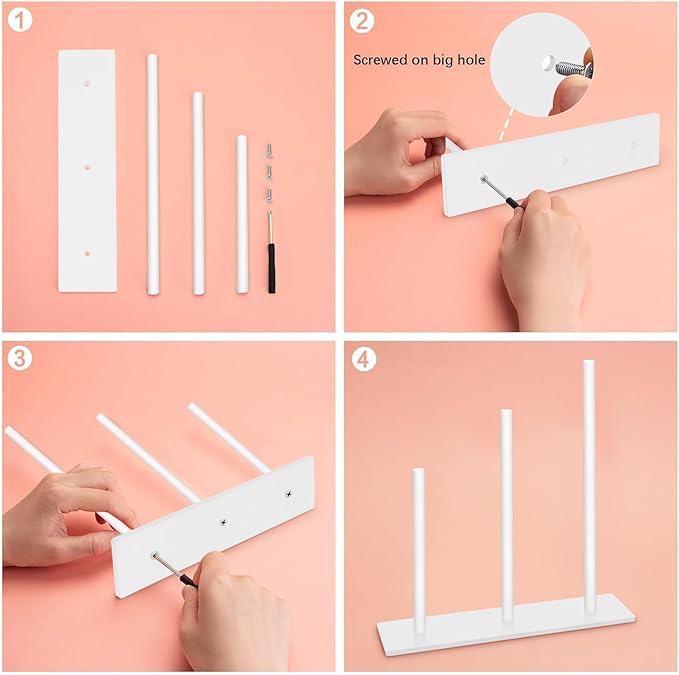 1

2

Screwed on big hole

3

4