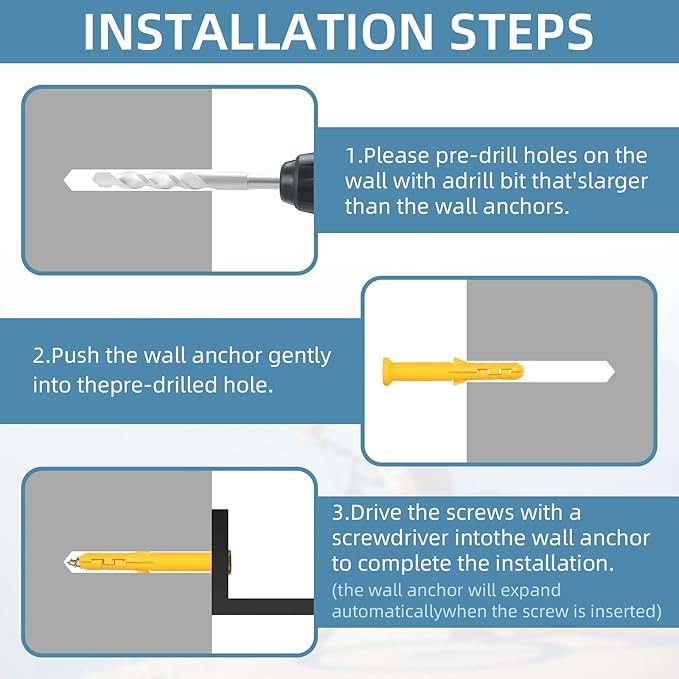 INSTALLATION STEPS

1.Please pre-drill holes on the wall with adrill bit that'slarger than the wall anchors.

2.Push the wall anchor gently into thepre-drilled hole.

3.Drive the screws with a screwdriver intothe wall anchor to complete the installation.
(the wall anchor will expand automaticallywhen the screw is inserted)